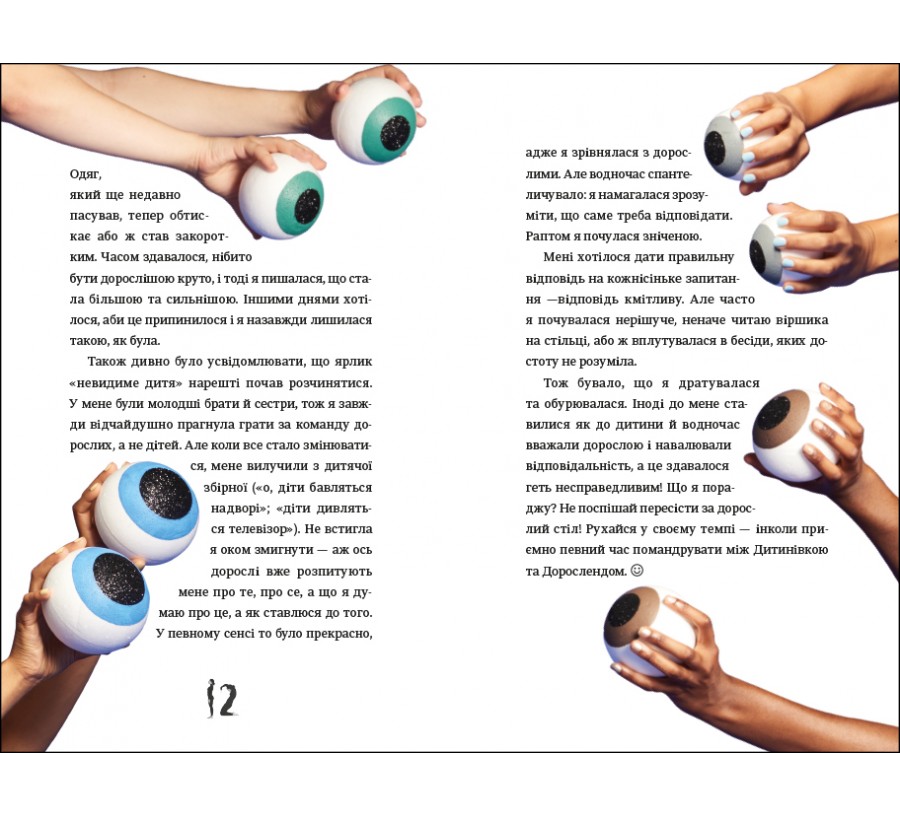 Одяг, який ще недавно пасував, тепер обтискає або ж став закоротким. Часом здавалося, нібито бути дорослішою круто, і тоді я пишалася, що стала більшою та сильнішою. Іншими днями хотілося, аби це припинилося і я назавжди лишилася такою, як була.

Також дивно було усвідомлювати, що ярлик «невидиме дитя» нарешті почав розчинятися. У мене були молодші брати й сестри, тож я завжди відчайдушно прагнула грати за команду дорослих, а не дітей. Але коли все стало змінюватися, мене вилучили з дитячої збірної («о, діти бавляться надворі»; «діти дивляться телевізор»). Не встигла я оком змигнути — аж ось дорослі вже розпитують мене про те, про се, а що я думаю про це, а як ставлюся до того. У певному сенсі то було прекрасно,

12

адже я зрівнялася з дорослими. Але водночас спантеличувало: я намагалася зрозуміти, що саме треба відповідати. Раптом я почулася зніченою.

Мені хотілося дати правильну відповідь на кожнісіньке запитання —відповідь кмітливу. Але часто я почувалася нерішуче, неначе читаю віршика на стільці, або ж вплутувалася в бесіди, яких достоту не розуміла.

Тож бувало, що я дратувалася та обурювалася. Іноді до мене ставилися як до дитини й водночас вважали дорослою і навалювали відповідальність, а це здавалося геть несправедливим! Що я пораджу? Не поспішай пересісти за дорослий стіл! Рухайся у своєму темпі — інколи приємно певний час помандрувати між Дитинівкою та Дорослендом. ☺